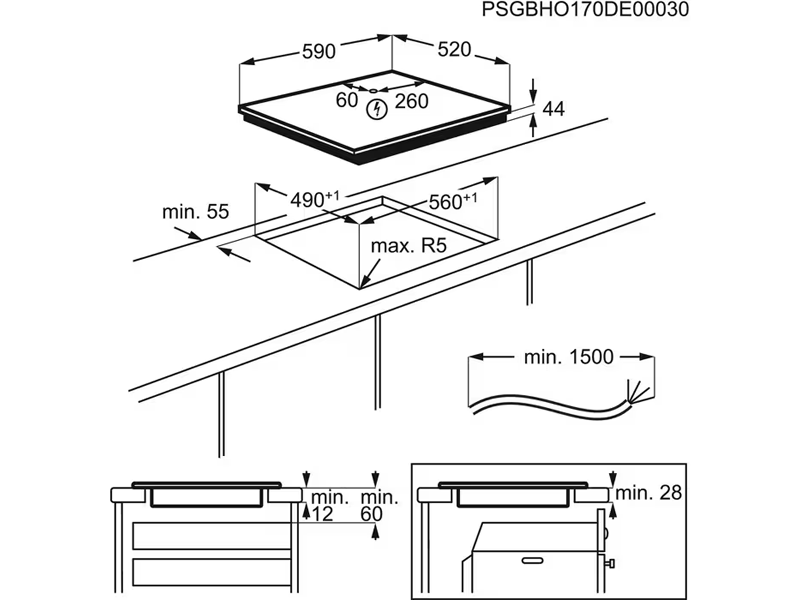 PSGBHO170DE00030

590

520

60

260

44

min. 55

$490^{+1}$

$560^{+1}$

max. R5

min. 1500

min. 12

min. 60

min. 28