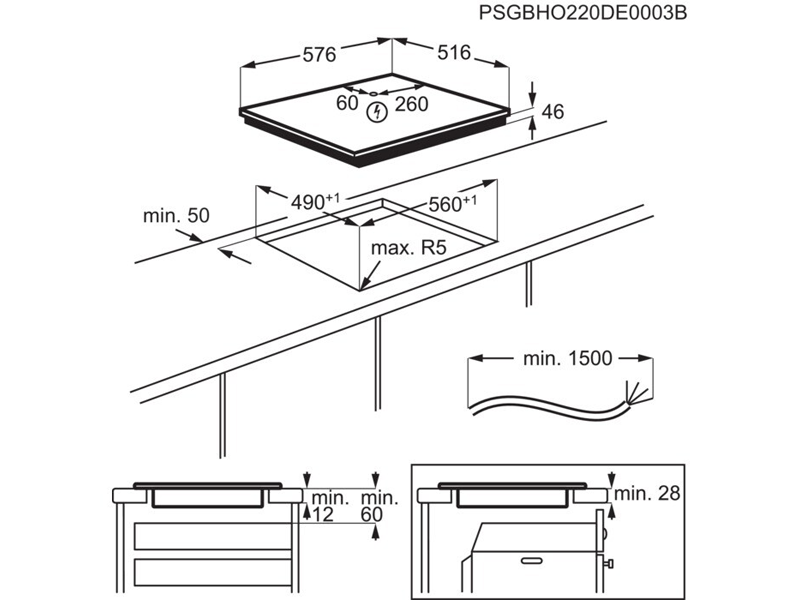 PSGBHO220DE0003B

576
516
60
260
46
$490^{+1}$
$560^{+1}$
min. 50
max. R5
min. 1500
min.
12
min.
60
min. 28