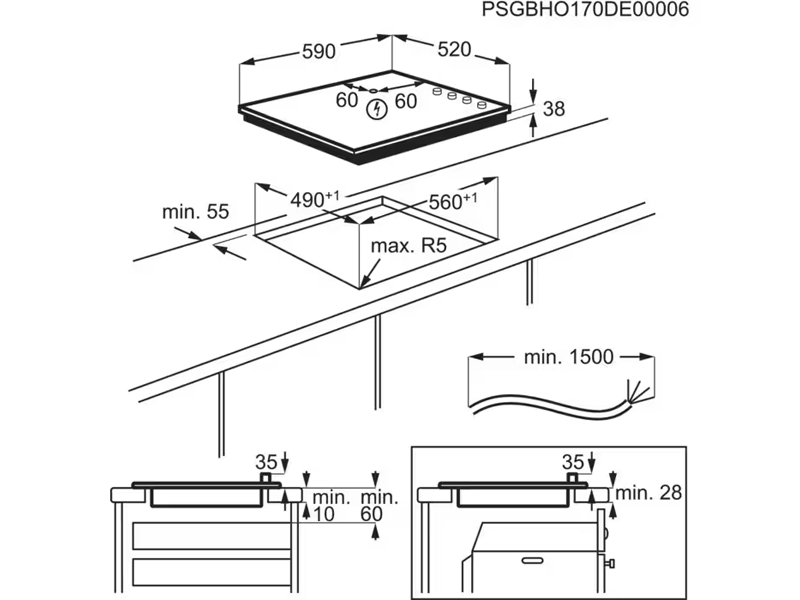 PSGBHO170DE00006

590
520
60
60
38

min. 55
$490^{+1}$
$560^{+1}$
max. R5

min. 1500

35
min.
10
min.
60

35
min. 28