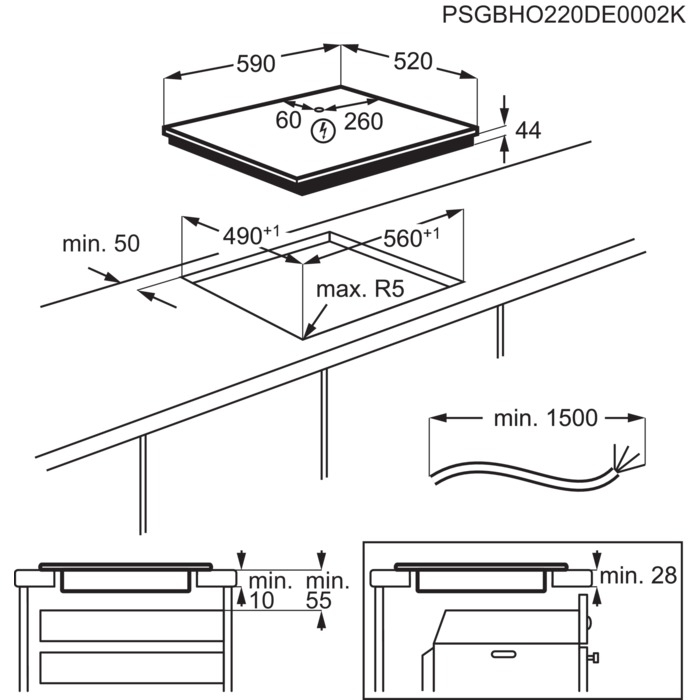 PSGBHO220DE0002K

590

520

60

260

44

min. 50

$490^{+1}$

$560^{+1}$

max. R5

min. 1500

min. 10

min. 55

min. 28